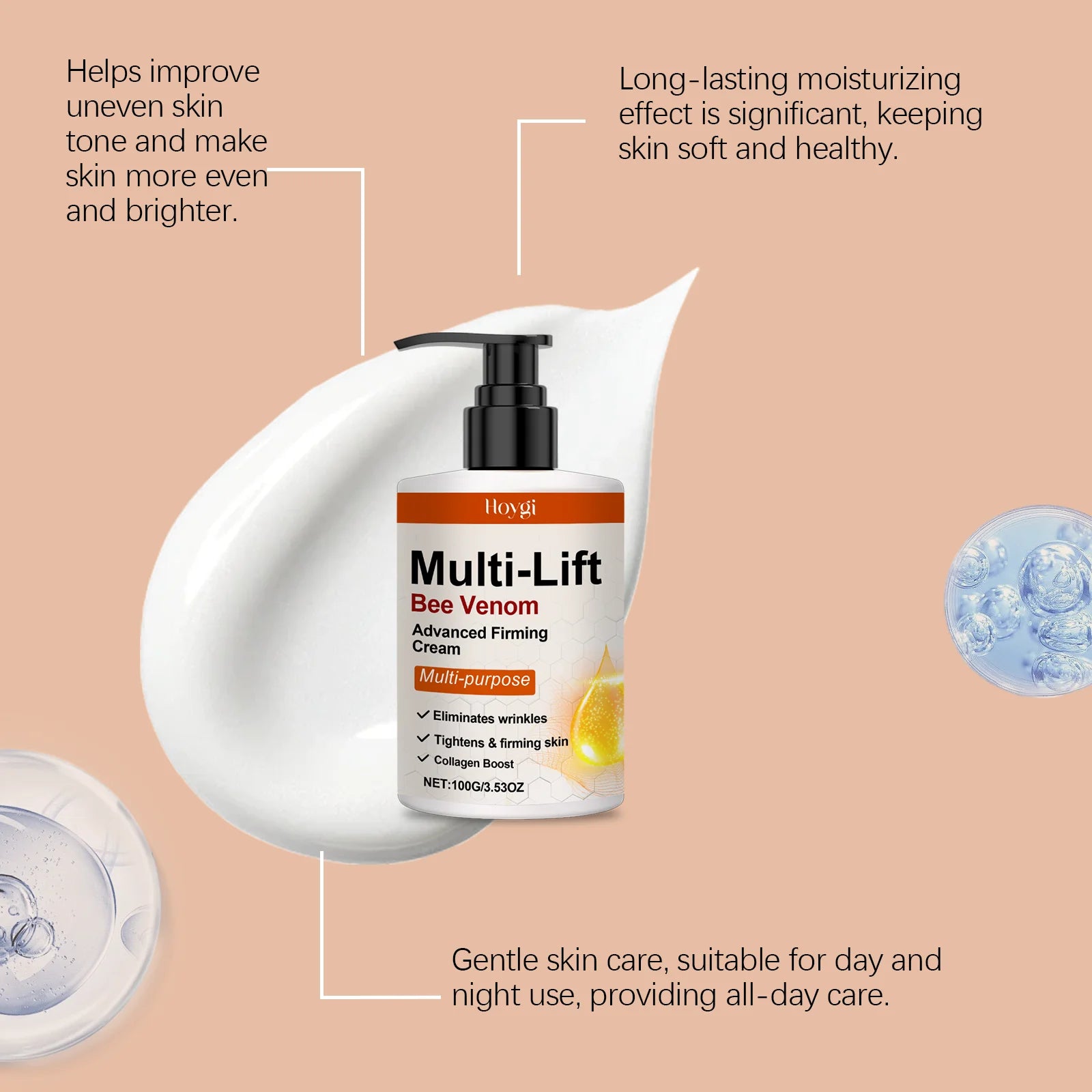 Helps improve uneven skin tone and make skin more even and brighter.

Long-lasting moisturizing effect is significant, keeping skin soft and healthy.

Hoygi

Multi-Lift
Bee Venom
Advanced Firming Cream
Multi-purpose

✓ Eliminates wrinkles
✓ Tightens & firming skin
✓ Collagen Boost

NET:100G/3.53OZ

Gentle skin care, suitable for day and night use, providing all-day care.